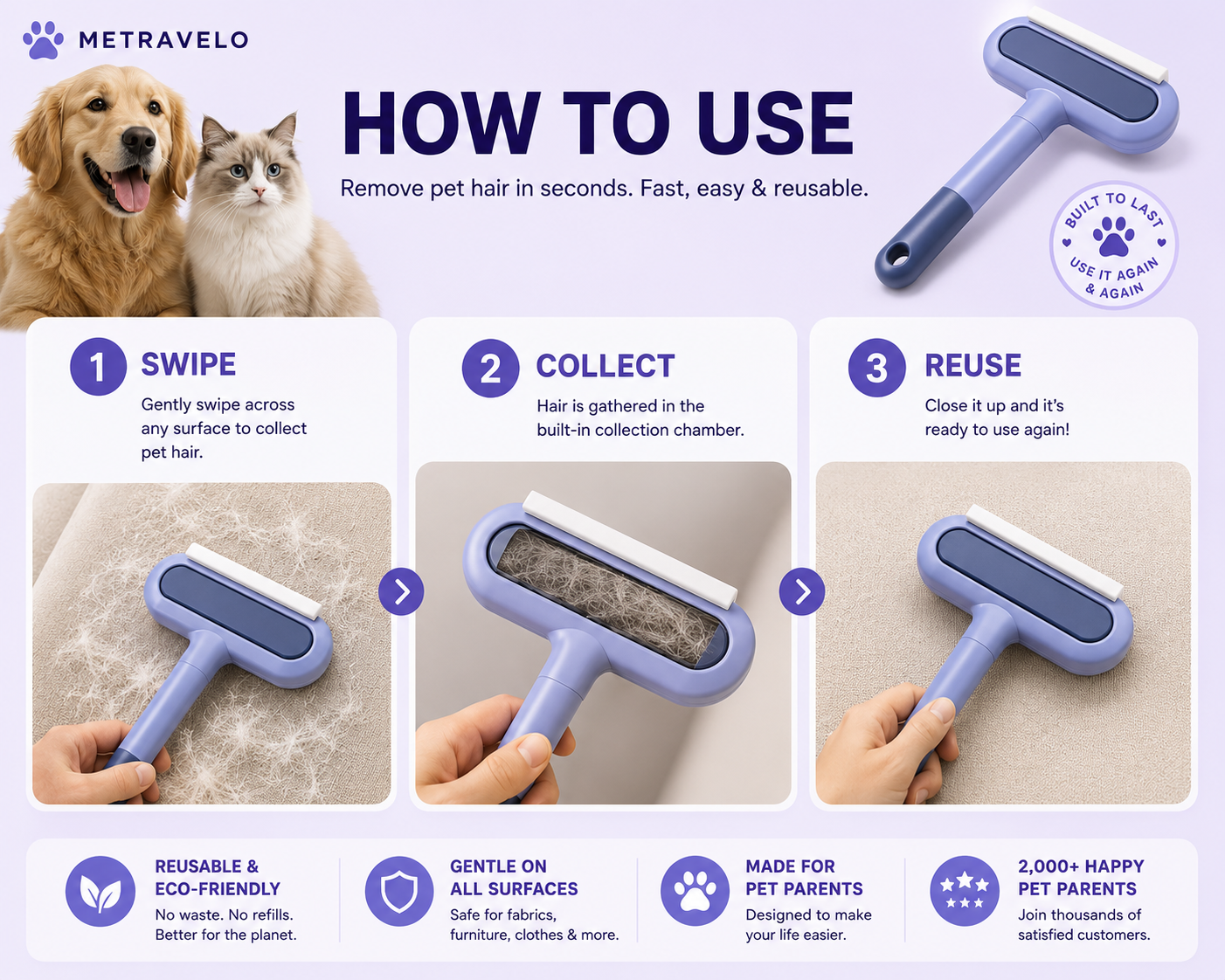 METRAVELO

HOW TO USE

Remove pet hair in seconds. Fast, easy & reusable.

BUILT TO LAST
USE IT AGAIN & AGAIN

1 SWIPE
Gently swipe across any surface to collect pet hair.

2 COLLECT
Hair is gathered in the built-in collection chamber.

3 REUSE
Close it up and it's ready to use again!

REUSABLE & ECO-FRIENDLY
No waste. No refills. Better for the planet.

GENTLE ON ALL SURFACES
Safe for fabrics, furniture, clothes & more.

MADE FOR PET PARENTS
Designed to make your life easier.

2,000+ HAPPY PET PARENTS
Join thousands of satisfied customers.